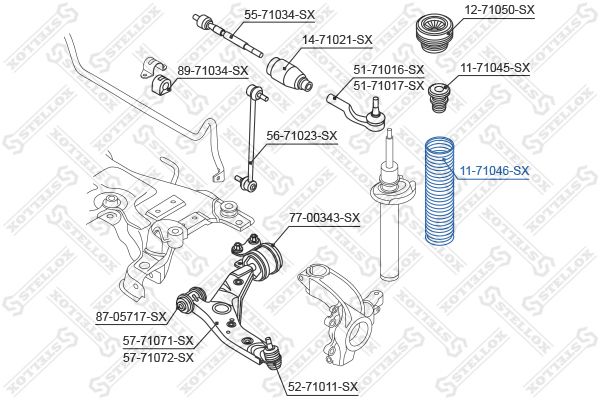 55-71034-SX
12-71050-SX
14-71021-SX
89-71034-SX
51-71016-SX
51-71017-SX
11-71045-SX
56-71023-SX
11-71046-SX
77-00343-SX
87-05717-SX
57-71071-SX
57-71072-SX
52-71011-SX
STELLOX