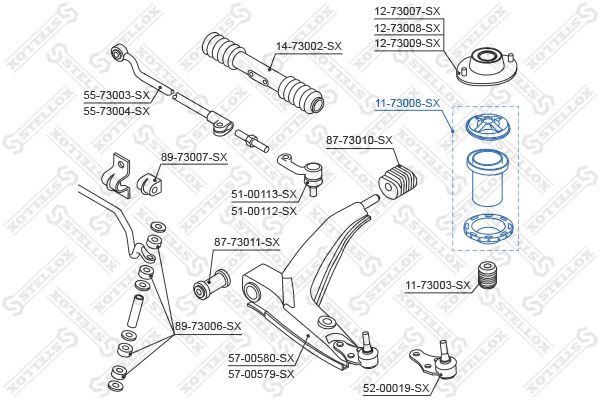 12-73007-SX
12-73008-SX
12-73009-SX

14-73002-SX

55-73003-SX
55-73004-SX

11-73008-SX

87-73010-SX

89-73007-SX

51-00113-SX
51-00112-SX

87-73011-SX

11-73003-SX

89-73006-SX

57-00580-SX
57-00579-SX

52-00019-SX

STELLOX