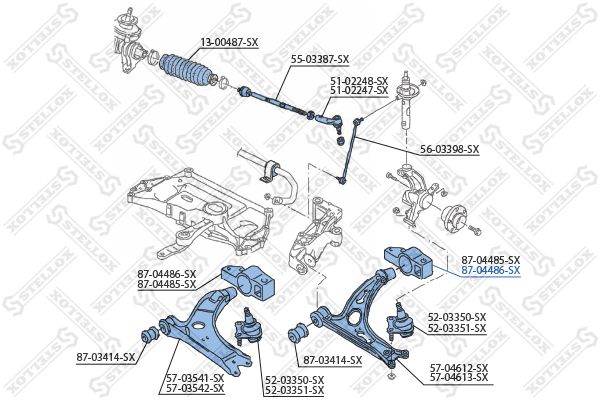 13-00487-SX
55-03387-SX
51-02248-SX
51-02247-SX
56-03398-SX
87-04485-SX
87-04486-SX
87-04486-SX
87-04485-SX
52-03350-SX
52-03351-SX
87-03414-SX
87-03414-SX
57-04612-SX
57-04613-SX
57-03541-SX
57-03542-SX
52-03350-SX
52-03351-SX
STELLOX