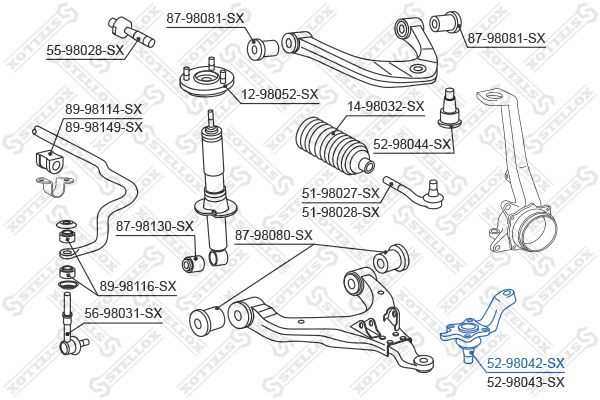 55-98028-SX

87-98081-SX

87-98081-SX

12-98052-SX

89-98114-SX
89-98149-SX

14-98032-SX

52-98044-SX

51-98027-SX
51-98028-SX

87-98130-SX

87-98080-SX

89-98116-SX

56-98031-SX

52-98042-SX
52-98043-SX

STELLOX