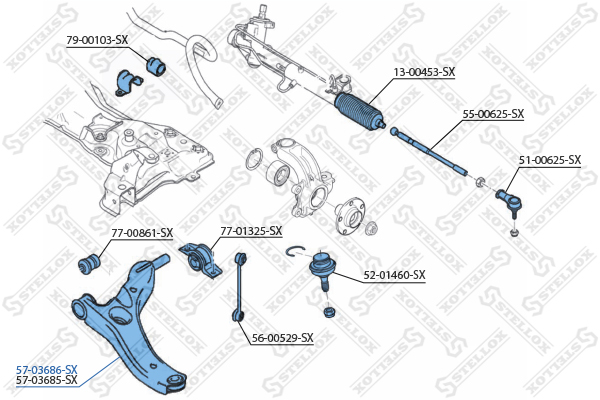 79-00103-SX

13-00453-SX

55-00625-SX

51-00625-SX

77-00861-SX

77-01325-SX

52-01460-SX

56-00529-SX

57-03686-SX
57-03685-SX

STELLOX